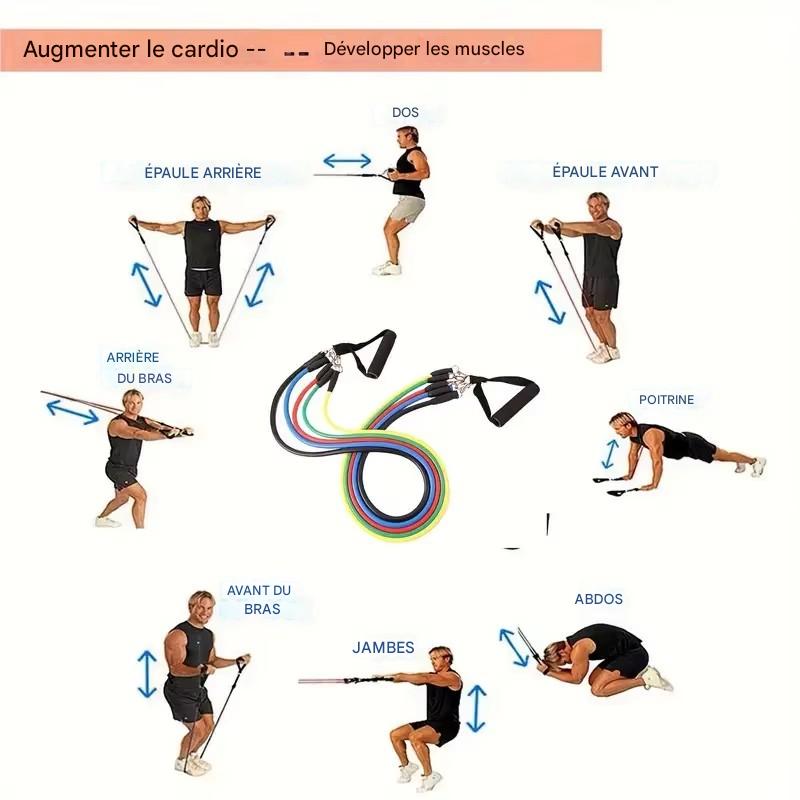 Augmenter le cardio -- -- Développer les muscles

DOS

ÉPAULE ARRIÈRE

ÉPAULE AVANT

ARRIÈRE DU BRAS

POITRINE

AVANT DU BRAS

ABDOS

JAMBES