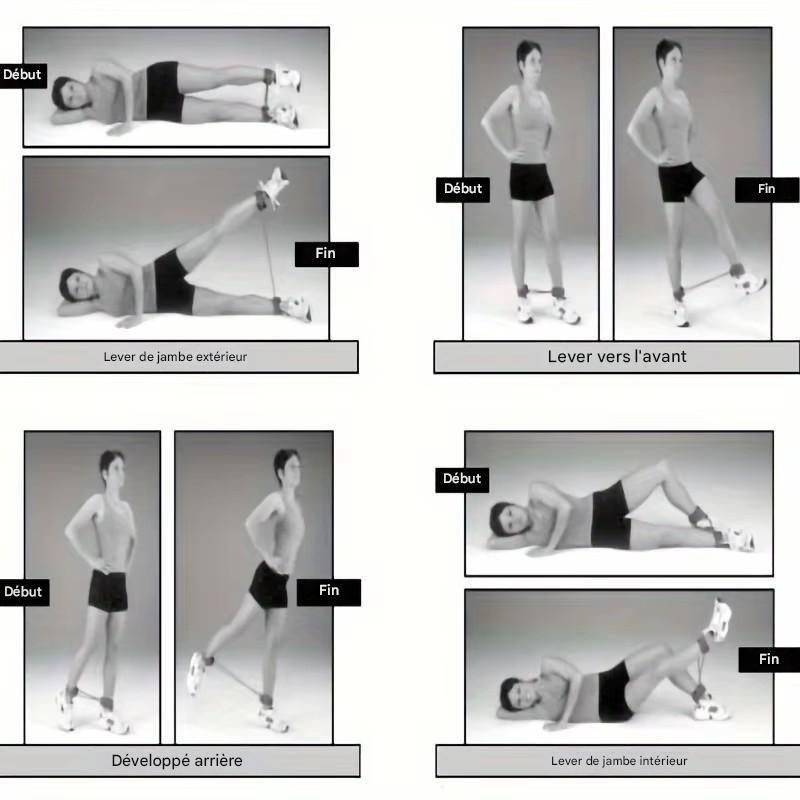 Début

Fin

Lever de jambe extérieur

Début

Fin

Lever vers l'avant

Début

Fin

Développé arrière

Début

Fin

Lever de jambe intérieur